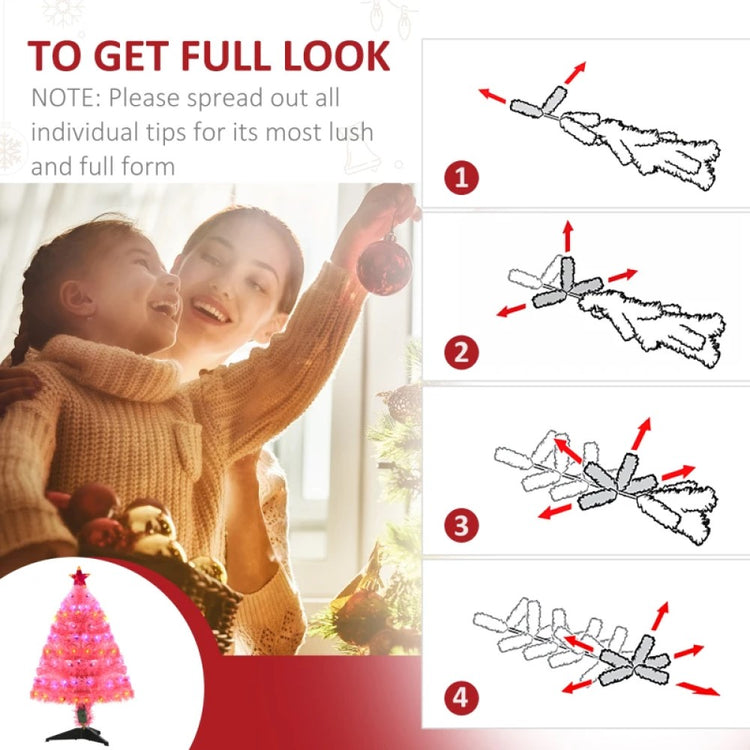 TO GET FULL LOOK

NOTE: Please spread out all individual tips for its most lush and full form

1

2

3

4