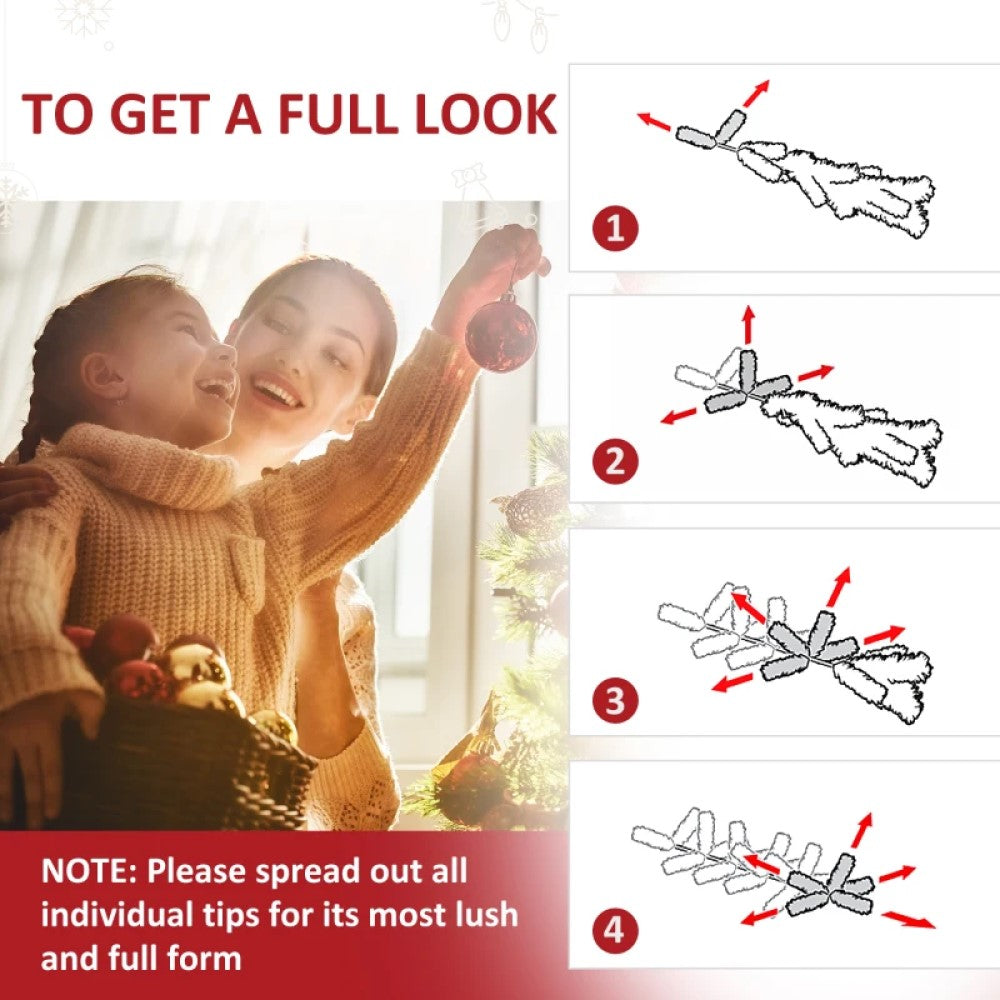 TO GET A FULL LOOK

1

2

3

4

NOTE: Please spread out all individual tips for its most lush and full form