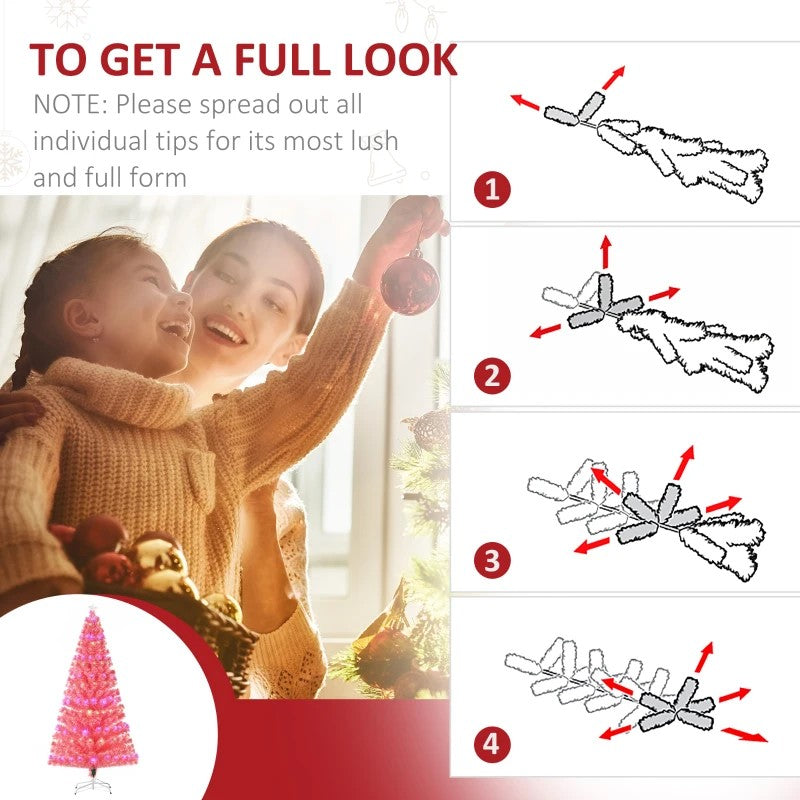 TO GET A FULL LOOK

NOTE: Please spread out all individual tips for its most lush and full form

1

2

3

4