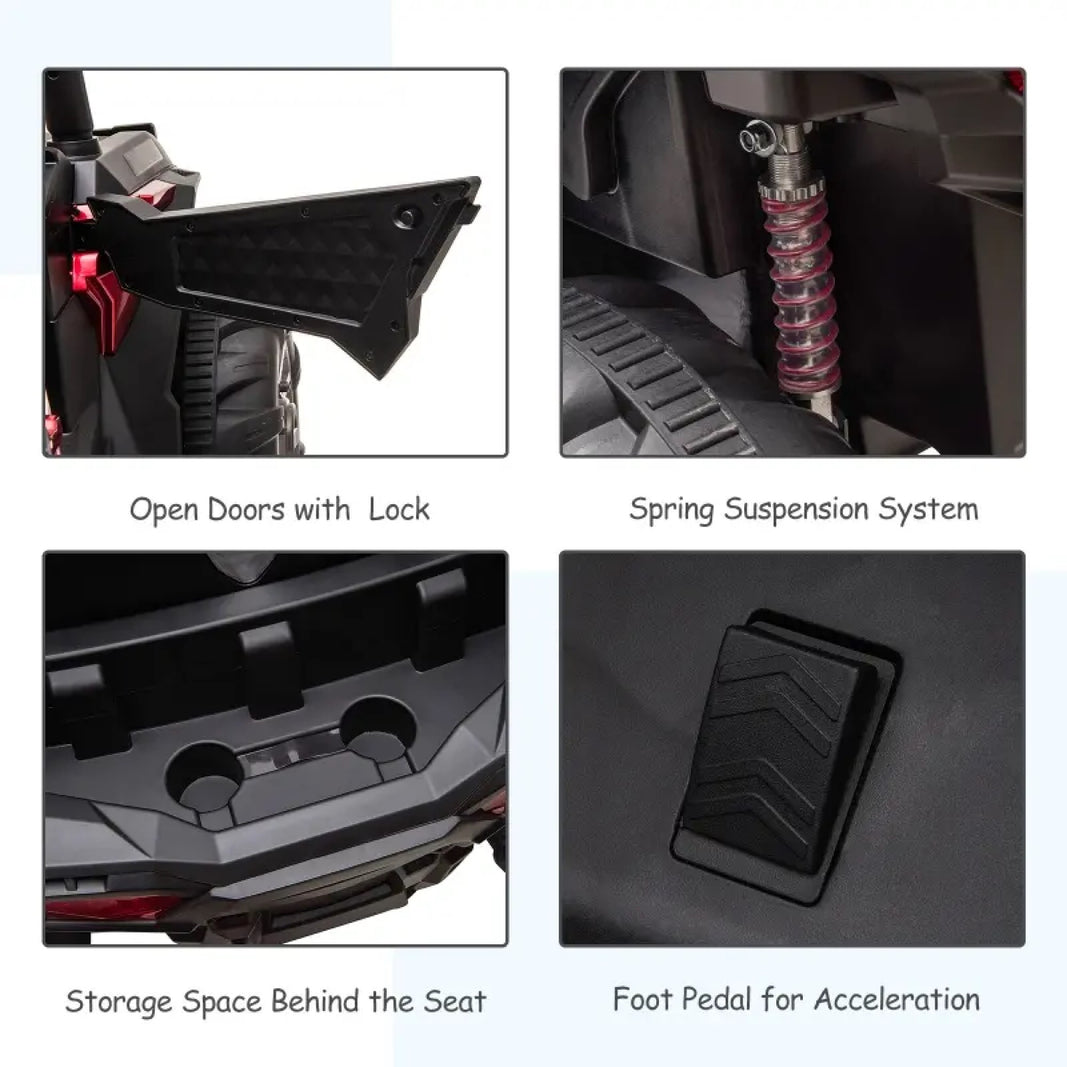 Open Doors with  Lock

Spring Suspension System

Storage Space Behind the Seat

Foot Pedal for Acceleration