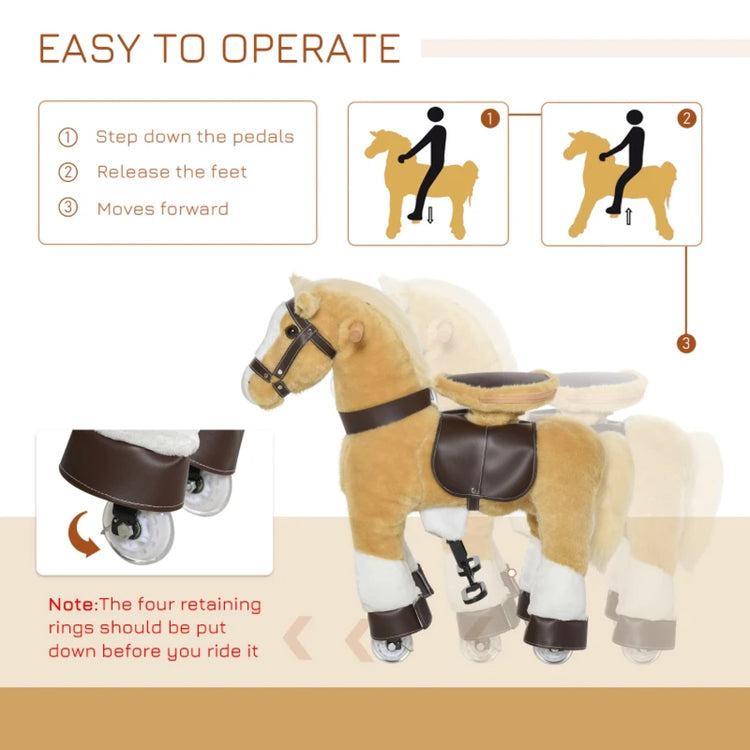 EASY TO OPERATE

① Step down the pedals
② Release the feet
③ Moves forward

1

2

3

Note:The four retaining rings should be put down before you ride it