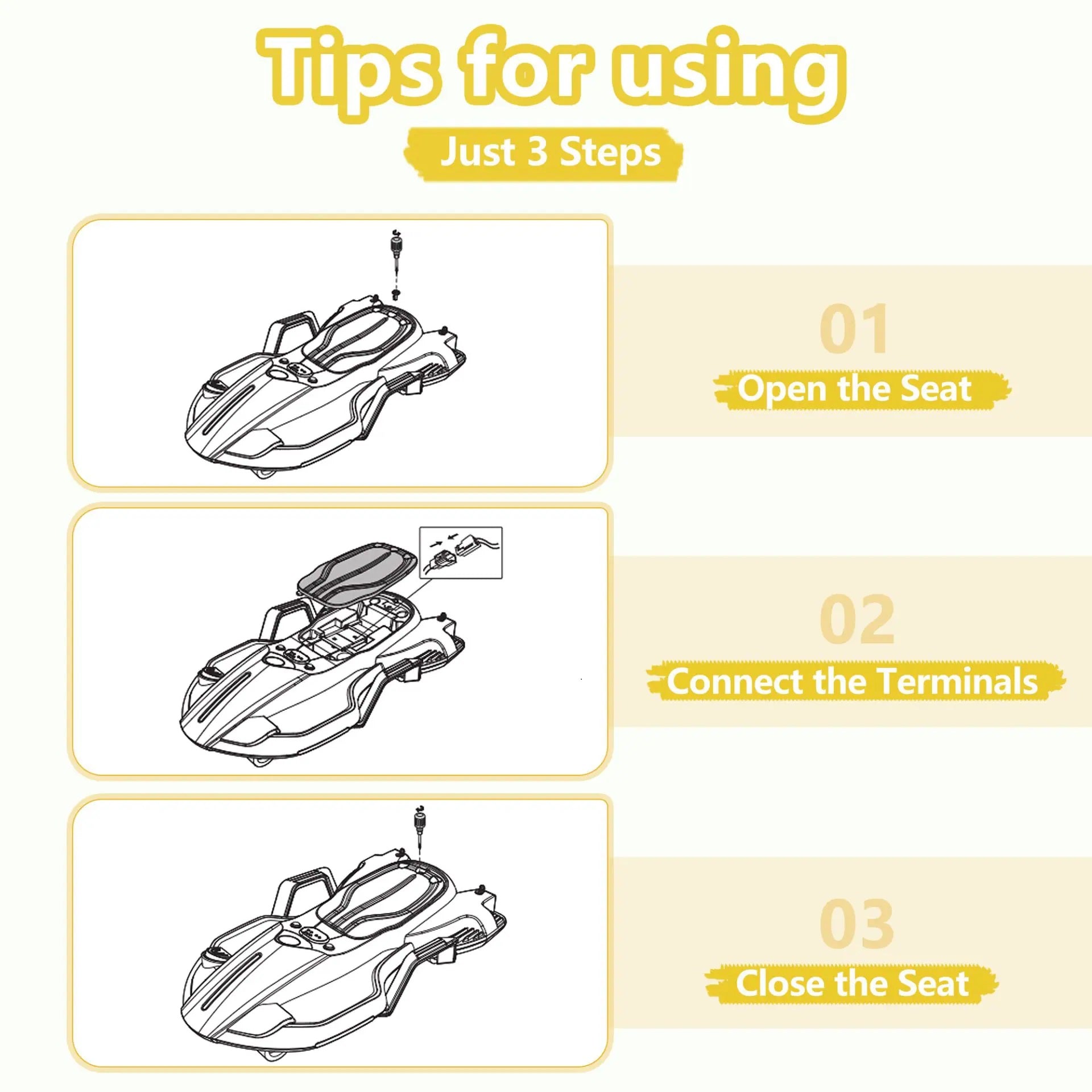 Tips for using

Just 3 Steps

01

Open the Seat

02

Connect the Terminals

03

Close the Seat