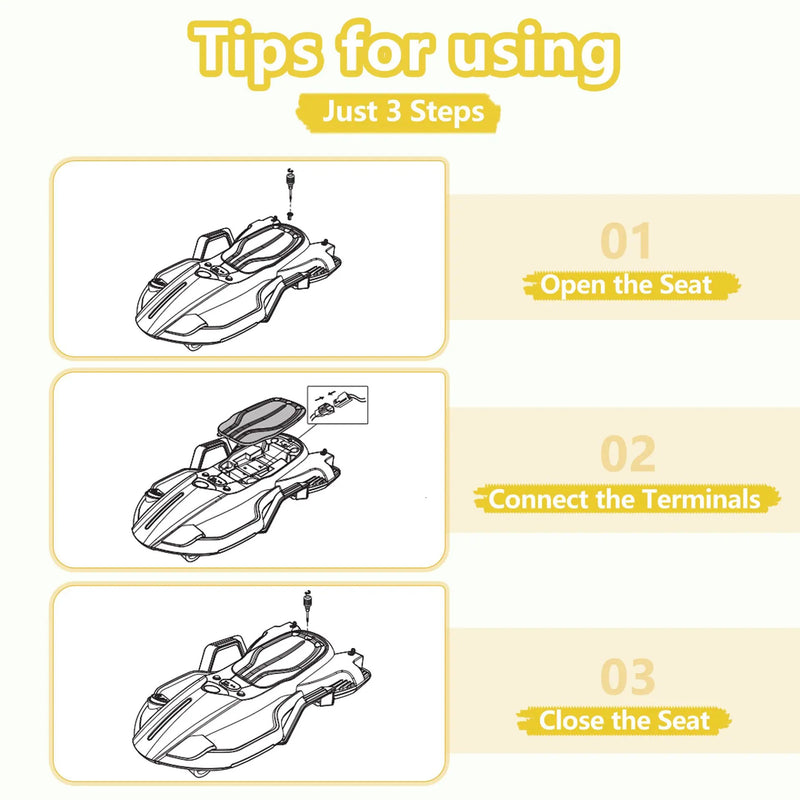 Tips for using

Just 3 Steps

01

Open the Seat

02

Connect the Terminals

03

Close the Seat