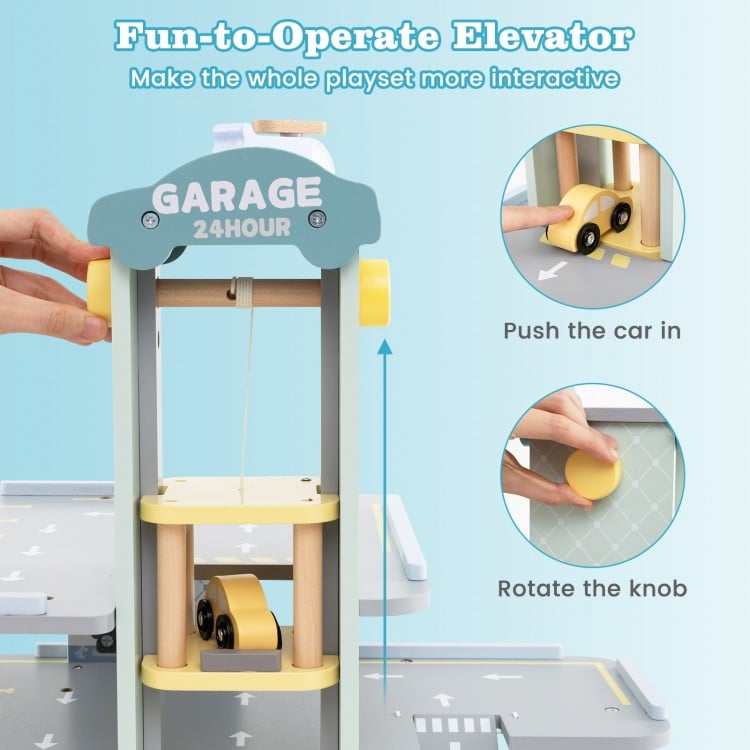 Fun-to-Operate Elevator
Make the whole playset more interactive

GARAGE
24HOUR

Push the car in

Rotate the knob