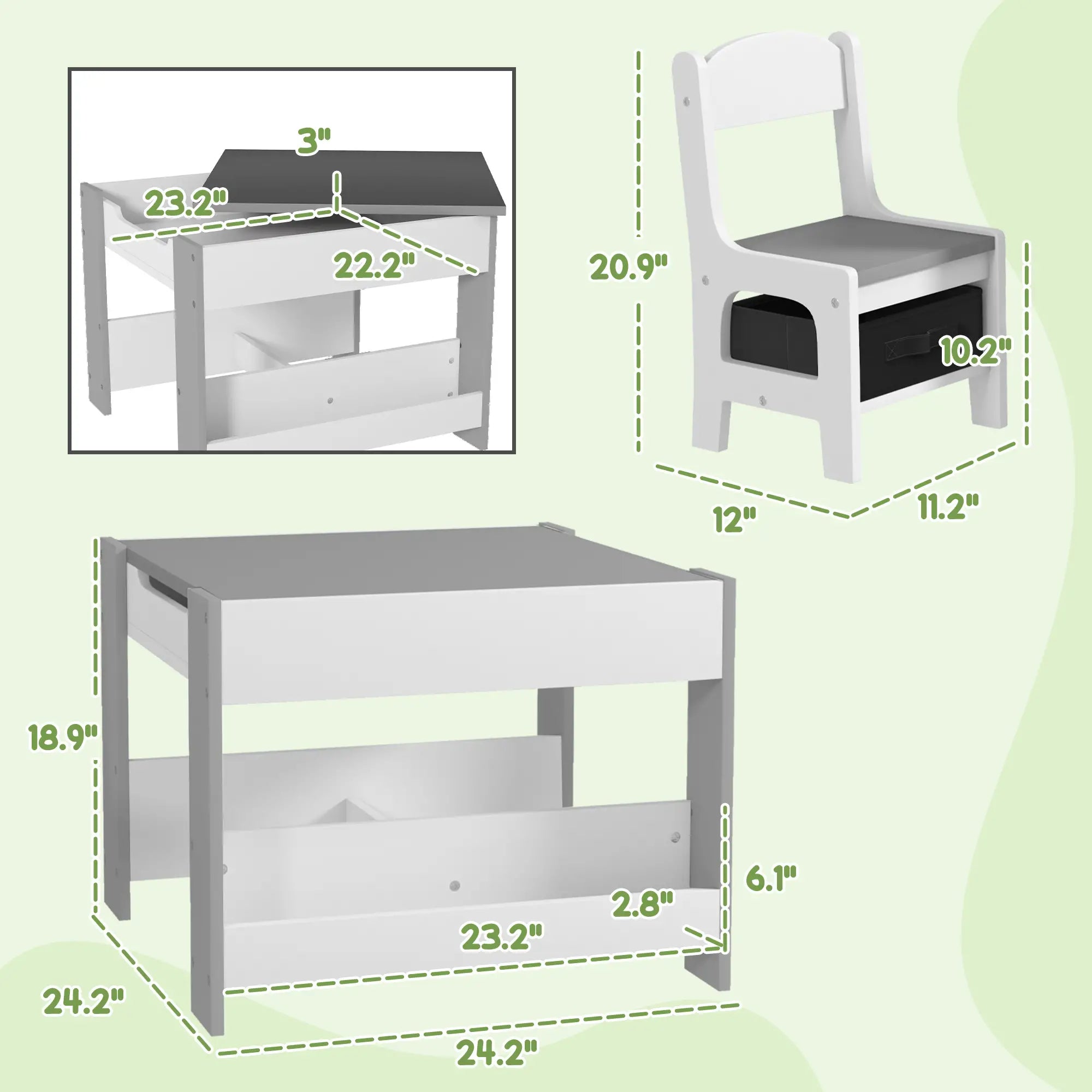 3"
23.2"
22.2"

20.9"
10.2"
12"
11.2"

18.9"
6.1"
2.8"
23.2"
24.2"
24.2"