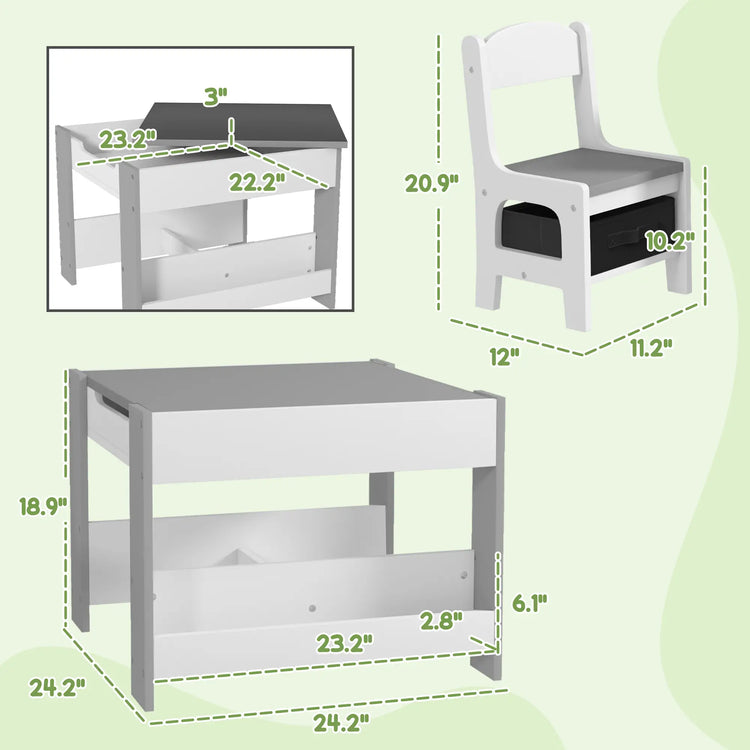 3"
23.2"
22.2"
20.9"
10.2"
12"
11.2"
18.9"
6.1"
2.8"
23.2"
24.2"
24.2"